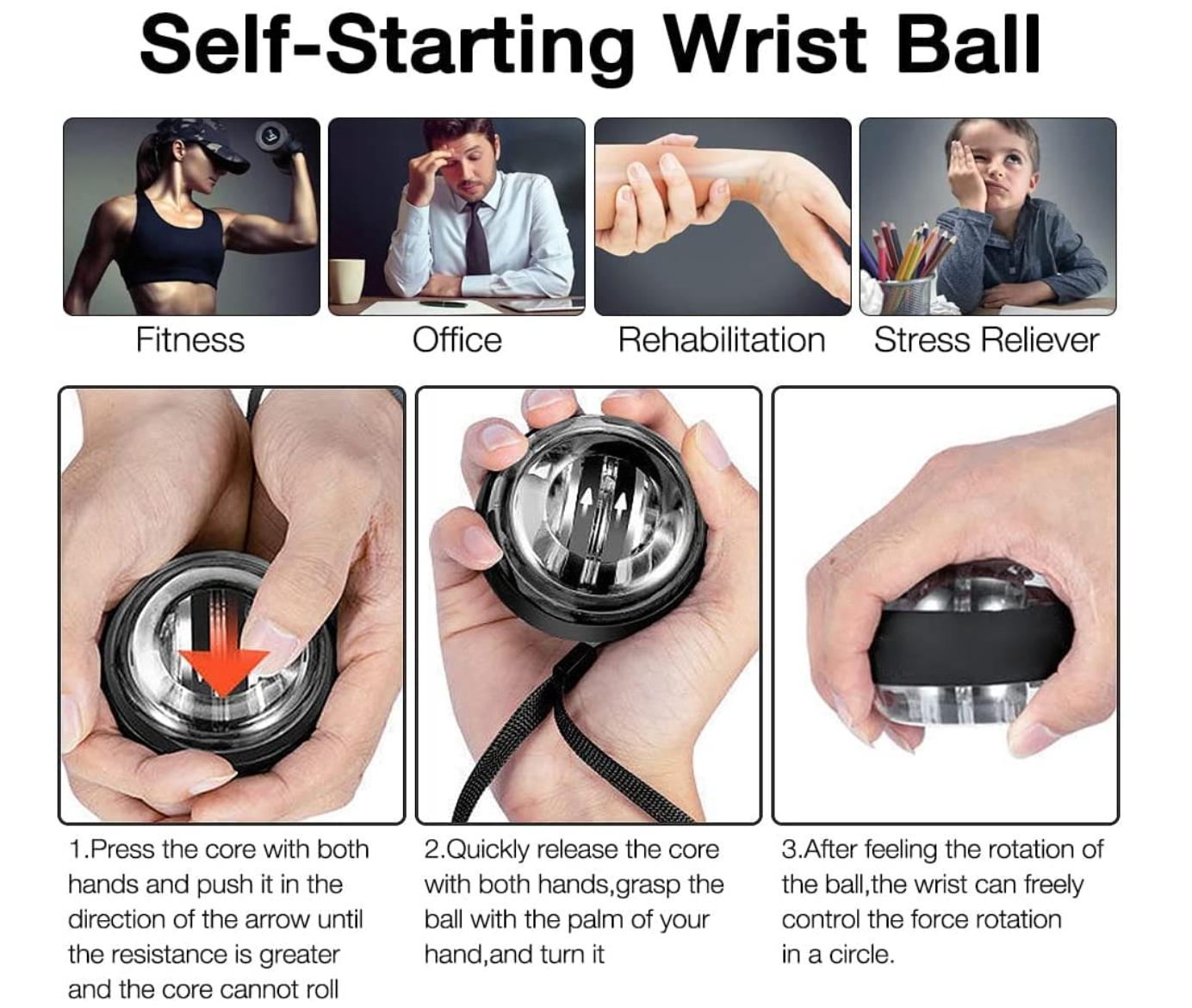 Self-Starting Wrist Ball

Fitness

Office

Rehabilitation

Stress Reliever

1.Press the core with both hands and push it in the direction of the arrow until the resistance is greater and the core cannot roll

2.Quickly release the core with both hands,grasp the ball with the palm of your hand,and turn it

3.After feeling the rotation of the ball,the wrist can freely control the force rotation in a circle.