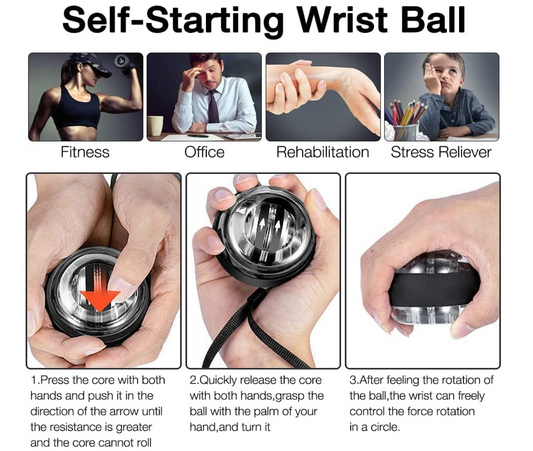 Self-Starting Wrist Ball

Fitness

Office

Rehabilitation

Stress Reliever

1.Press the core with both hands and push it in the direction of the arrow until the resistance is greater and the core cannot roll

2.Quickly release the core with both hands,grasp the ball with the palm of your hand,and turn it

3.After feeling the rotation of the ball,the wrist can freely control the force rotation in a circle.